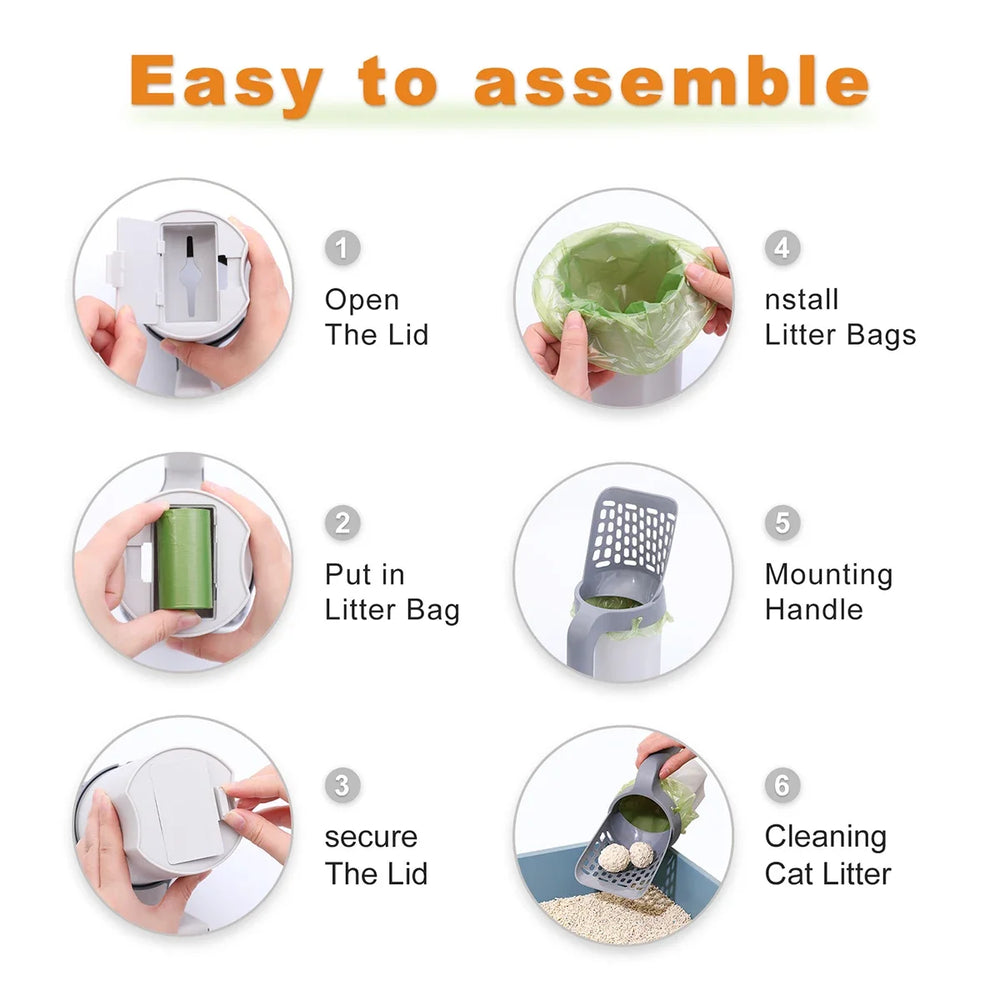 Easy to assemble

1
Open
The Lid

2
Put in
Litter Bag

3
secure
The Lid

4
nstall
Litter Bags

5
Mounting
Handle

6
Cleaning
Cat Litter